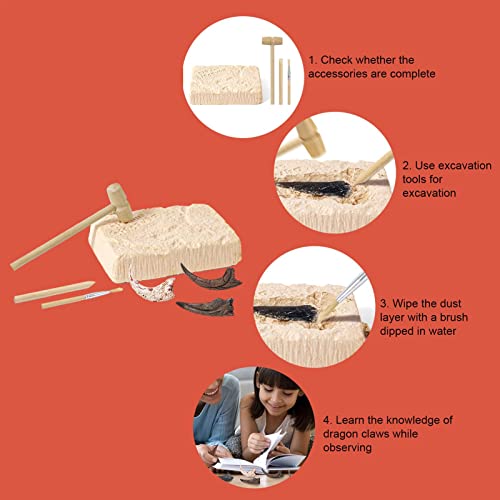 1. Check whether the accessories are complete

2. Use excavation tools for excavation

3. Wipe the dust layer with a brush dipped in water

4. Learn the knowledge of dragon claws while observing