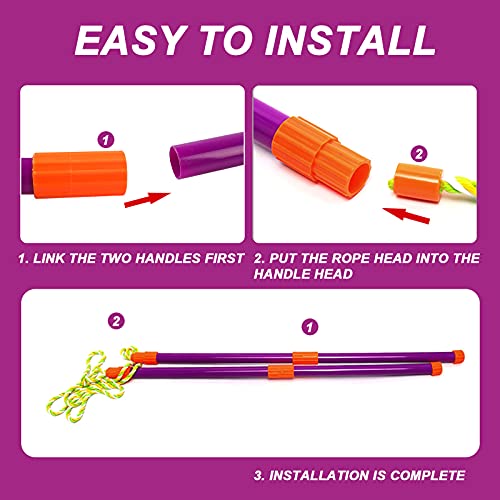 EASY TO INSTALL

1

2

1. LINK THE TWO HANDLES FIRST

2. PUT THE ROPE HEAD INTO THE HANDLE HEAD

2

1

3. INSTALLATION IS COMPLETE