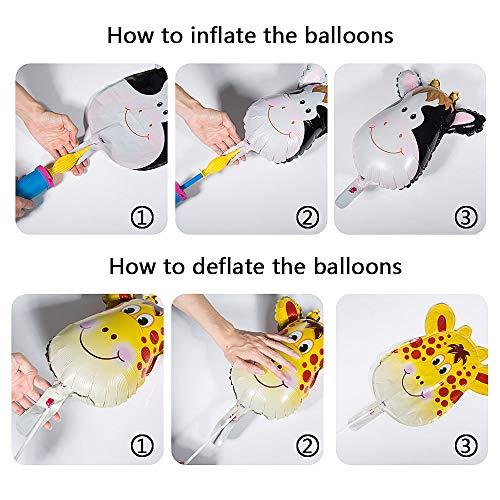 How to inflate the balloons

①

②

③

How to deflate the balloons

①

②

③