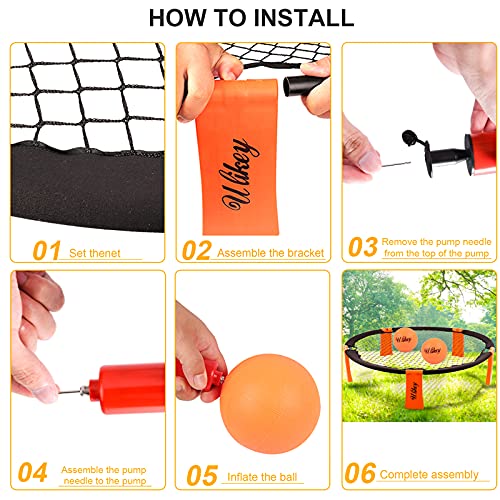 HOW TO INSTALL

U likey

01 Set thenet

02 Assemble the bracket

03 Remove the pump needle from the top of the pump

04 Assemble the pump needle to the pump

05 Inflate the ball

U likey

U likey

U likey

06 Complete assembly