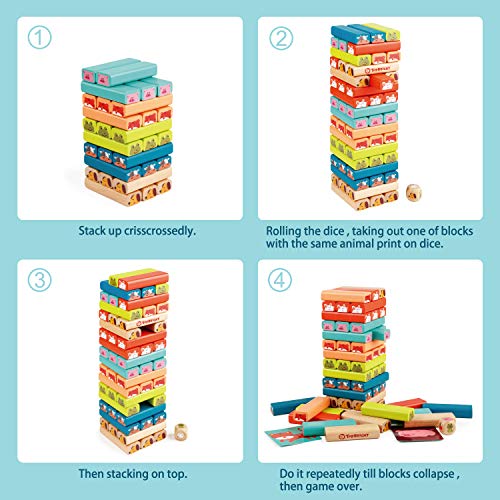 ①

Stack up crisscrossedly.

②

Rolling the dice , taking out one of blocks with the same animal print on dice.

③

Then stacking on top.

④

Do it repeatedly till blocks collapse , then game over.