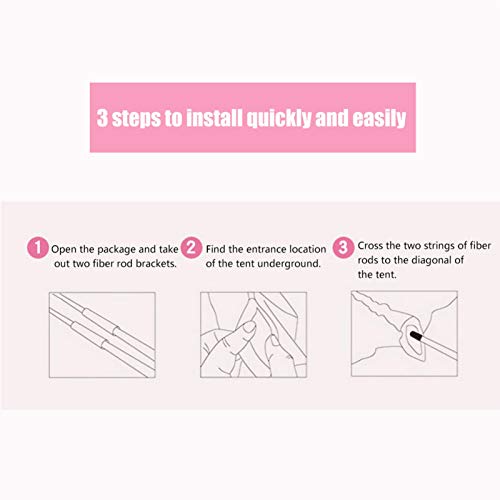 3 steps to install quickly and easily

1 Open the package and take out two fiber rod brackets.

2 Find the entrance location of the tent underground.

3 Cross the two strings of fiber rods to the diagonal of the tent.