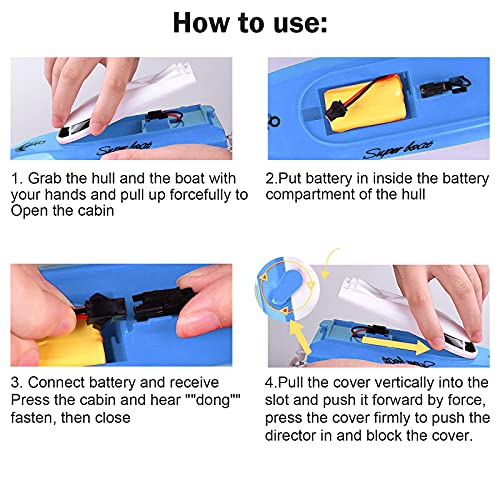 How to use:

Super boat

1. Grab the hull and the boat with your hands and pull up forcefully to Open the cabin

Super boat

2.Put battery in inside the battery compartment of the hull

3. Connect battery and receive Press the cabin and hear ""dong"" fasten, then close

Super boat

4.Pull the cover vertically into the slot and push it forward by force, press the cover firmly to push the director in and block the cover.