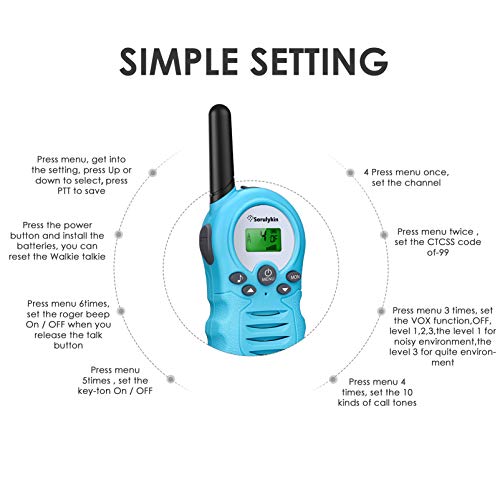 SIMPLE SETTING

Press menu, get into the setting, press Up or down to select, press PTT to save

Press the power button and install the batteries, you can reset the Walkie talkie

Press menu 6times, set the roger beep On / OFF when you release the talk button

Press menu 5times , set the key-ton On / OFF

Sorulykin

4 OF

MENU

MON

4 Press menu once, set the channel

Press menu twice , set the CTCSS code of-99

Press menu 3 times, set the VOX function,OFF, level 1,2,3,the level 1 for noisy environment,the level 3 for quite environment

Press menu 4 times, set the 10 kinds of call tones