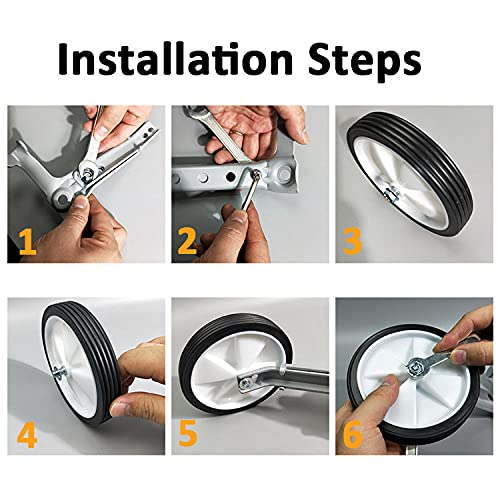 Installation Steps

1

2

3

4

5

6