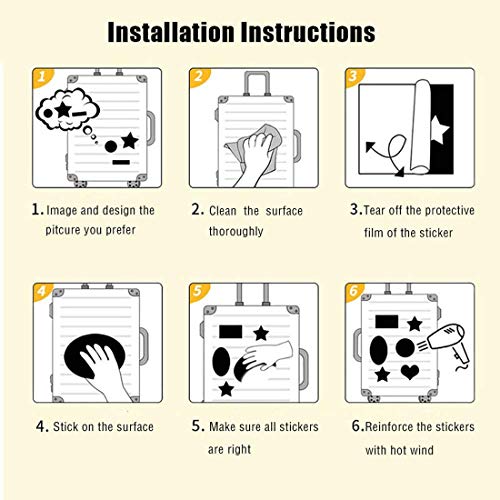 Installation Instructions

1

2

3

1. Image and design the pitcure you prefer

2. Clean the surface thoroughly

3. Tear off the protective film of the sticker

4

5

6

4. Stick on the surface

5. Make sure all stickers are right

6. Reinforce the stickers with hot wind