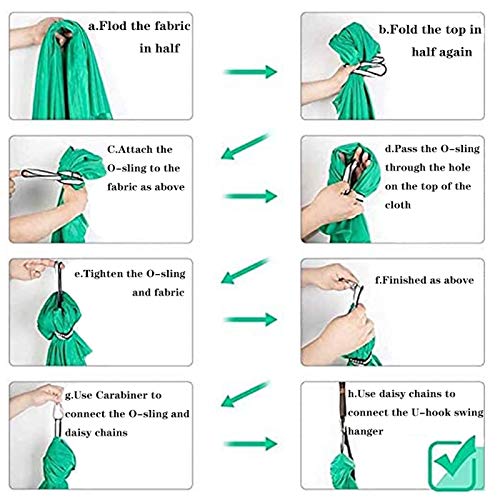 a.Flod the fabric in half

b.Fold the top in half again

C.Attach the O-sling to the fabric as above

d.Pass the O-sling through the hole on the top of the cloth

e.Tighten the O-sling and fabric

f.Finished as above

g.Use Carabiner to connect the O-sling and daisy chains

h.Use daisy chains to connect the U-hook swing hanger