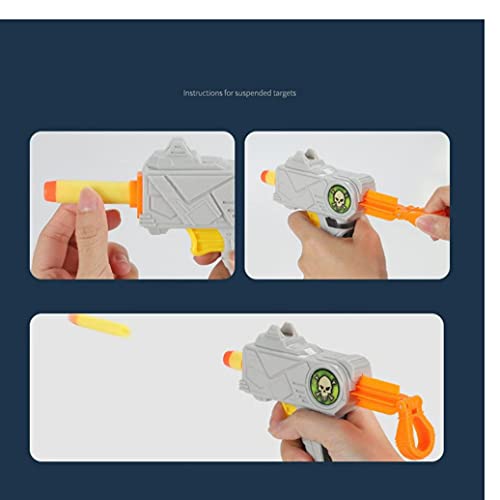 Instructions for suspended targets