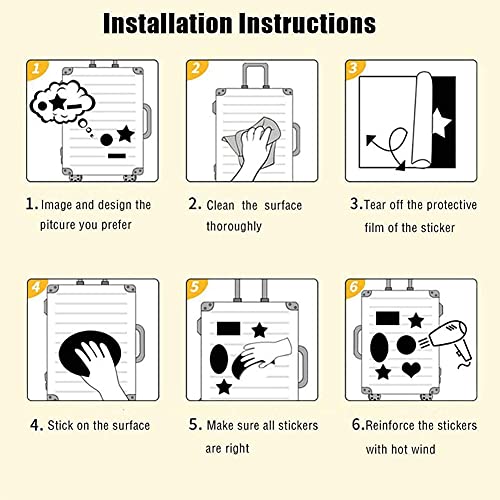 Installation Instructions

1

2

3

1. Image and design the pitcure you prefer

2. Clean the surface thoroughly

3. Tear off the protective film of the sticker

4

5

6

4. Stick on the surface

5. Make sure all stickers are right

6. Reinforce the stickers with hot wind