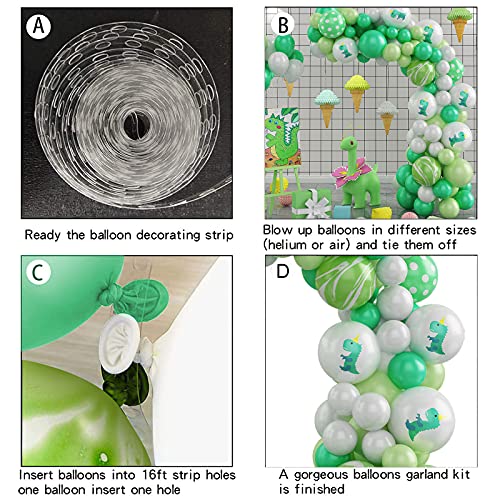 A

Ready the balloon decorating strip

B

Blow up balloons in different sizes (helium or air) and tie them off

C

Insert balloons into 16ft strip holes one balloon insert one hole

D

A gorgeous balloons garland kit is finished