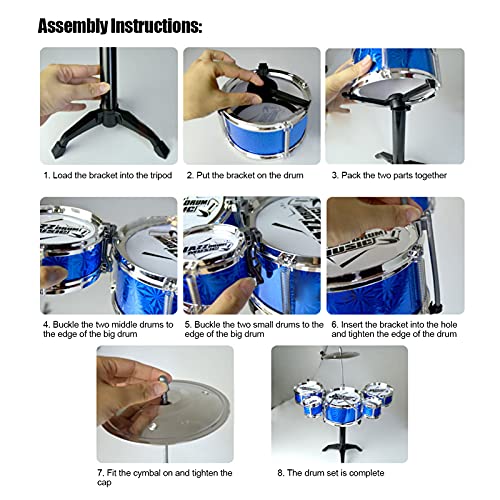 Assembly Instructions:

1. Load the bracket into the tripod

2. Put the bracket on the drum

3. Pack the two parts together

4. Buckle the two middle drums to the edge of the big drum

5. Buckle the two small drums to the edge of the big drum

6. Insert the bracket into the hole and tighten the edge of the drum

7. Fit the cymbal on and tighten the cap

8. The drum set is complete