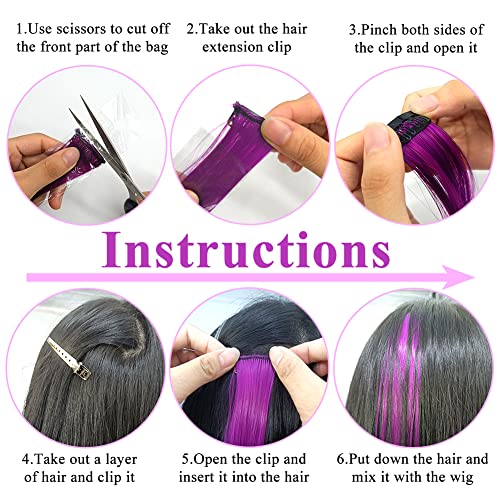 1.Use scissors to cut off the front part of the bag

2.Take out the hair extension clip

3.Pinch both sides of the clip and open it

Instructions

4.Take out a layer of hair and clip it

5.Open the clip and insert it into the hair

6.Put down the hair and mix it with the wig