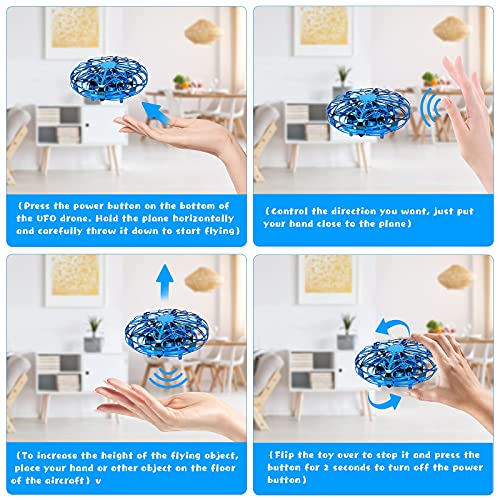 (Press the power button on the bottom of the UFO drone. Hold the plane horizontally and carefully throw it down to start flying)

(Control the direction you want, just put your hand close to the plane)

(To increase the height of the flying object, place your hand or other object on the floor of the aircraft) v

(Flip the toy over to stop it and press the button for 2 seconds to turn off the power button)