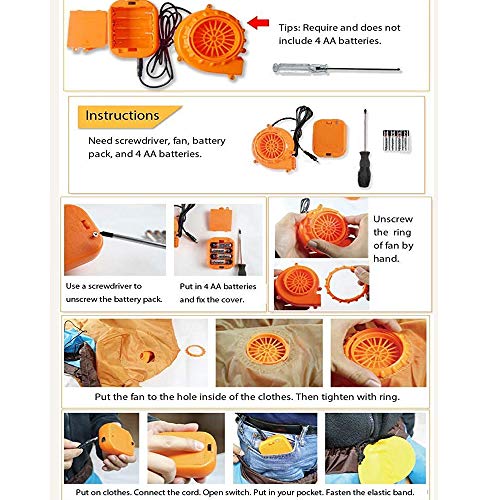 Tips: Require and does not include 4 AA batteries.

Instructions

Need screwdriver, fan, battery pack, and 4 AA batteries.

Use a screwdriver to unscrew the battery pack.

Put in 4 AA batteries and fix the cover.

Unscrew the ring of fan by hand.

Put the fan to the hole inside of the clothes. Then tighten with ring.

Put on clothes. Connect the cord. Open switch. Put in your pocket. Fasten the elastic band.