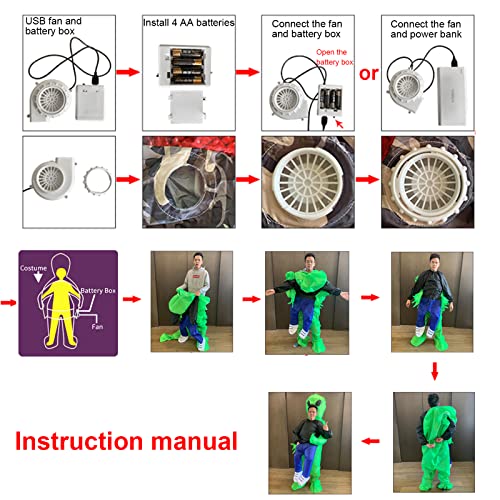 USB fan and battery box

Install 4 AA batteries

Connect the fan and battery box

Open the battery box

or

Connect the fan and power bank

Costume

Battery Box

Fan

Instruction manual