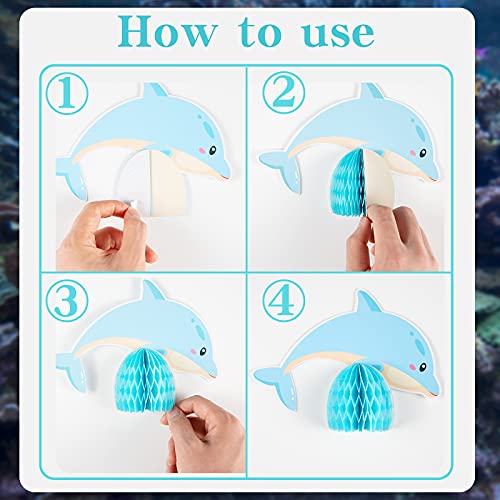 How to use

①

②

③

④