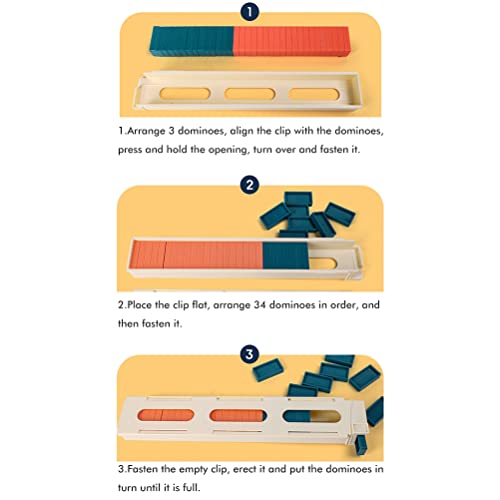 1

1.Arrange 3 dominoes, align the clip with the dominoes, press and hold the opening, turn over and fasten it.

2

2.Place the clip flat, arrange 34 dominoes in order, and then fasten it.

3

3.Fasten the empty clip, erect it and put the dominoes in turn until it is full.