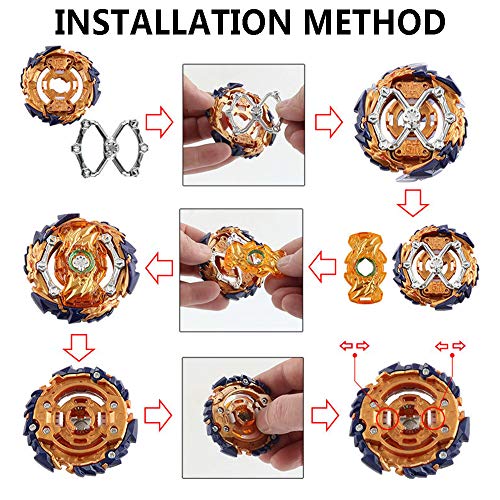 INSTALLATION METHOD