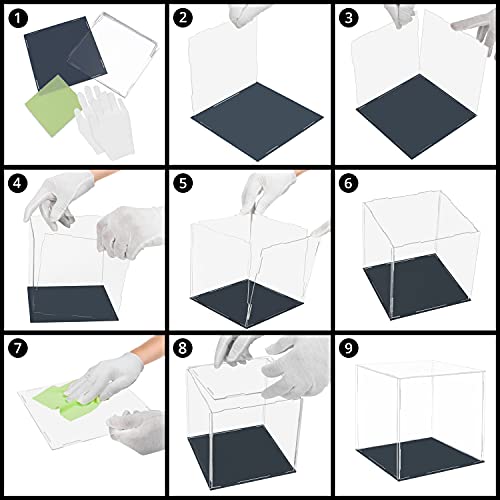 1

2

3

4

5

6

7

8

9