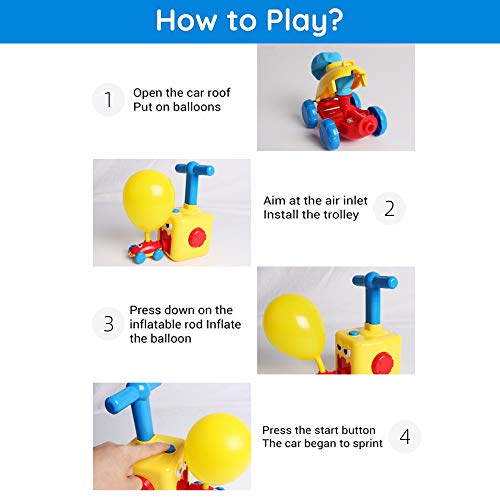 How to Play?

1 Open the car roof
Put on balloons

Aim at the air inlet
Install the trolley 2

3 Press down on the inflatable rod Inflate the balloon

Press the start button
The car began to sprint 4