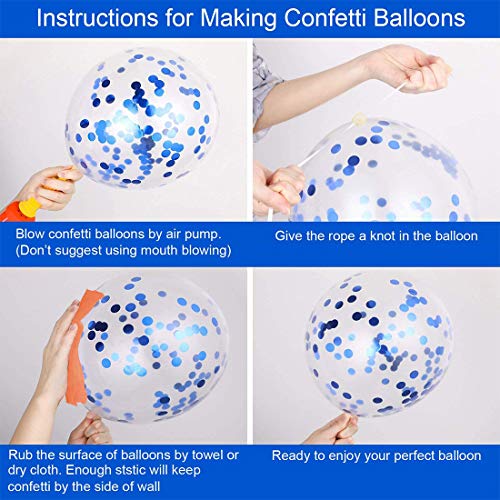 Instructions for Making Confetti Balloons

Blow confetti balloons by air pump. (Don't suggest using mouth blowing)

Give the rope a knot in the balloon

Rub the surface of balloons by towel or dry cloth. Enough ststic will keep confetti by the side of wall

Ready to enjoy your perfect balloon