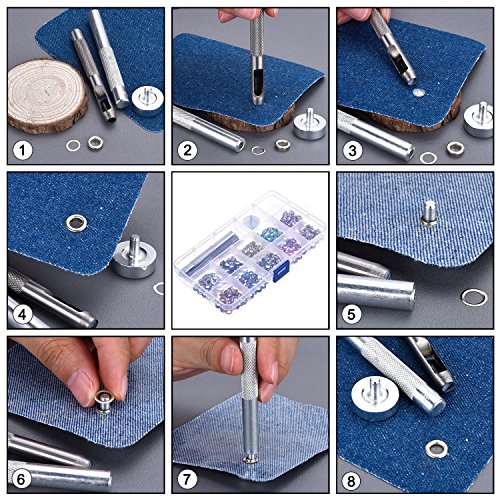 1

2

3

4

5

6

7

8