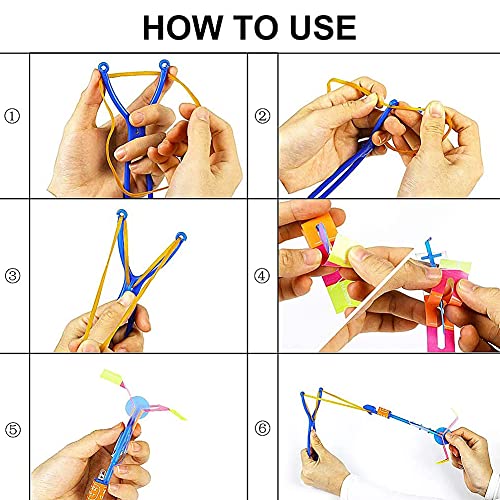 HOW TO USE

①

②

③

④

⑤

⑥