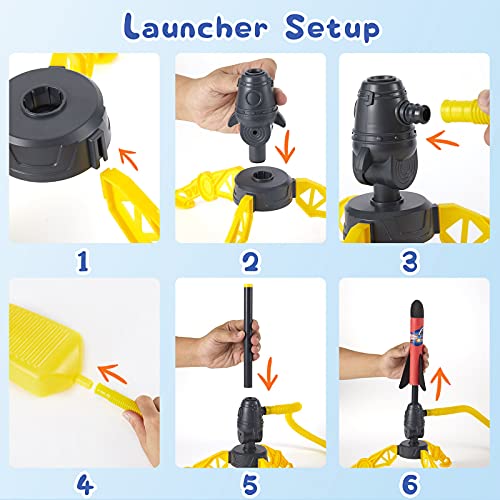 Launcher Setup

1

2

3

4

5

6