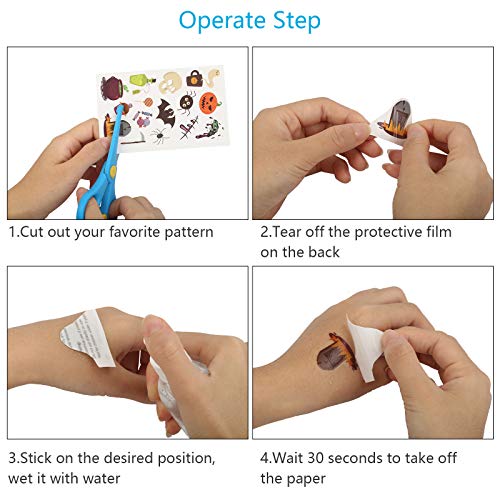 Operate Step

1.Cut out your favorite pattern

2.Tear off the protective film on the back

3.Stick on the desired position, wet it with water

4.Wait 30 seconds to take off the paper