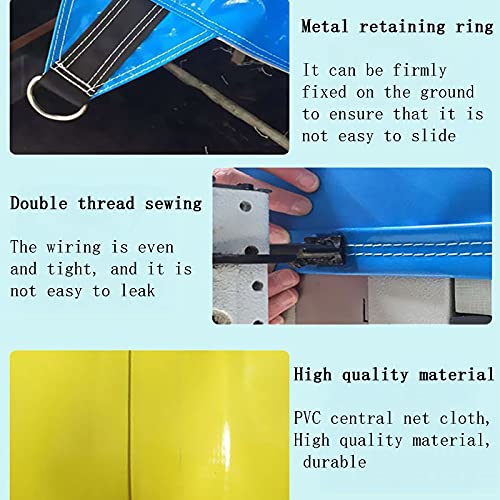 Metal retaining ring

It can be firmly fixed on the ground to ensure that it is not easy to slide

Double thread sewing

The wiring is even and tight, and it is not easy to leak

High quality material

PVC central net cloth, High quality material, durable