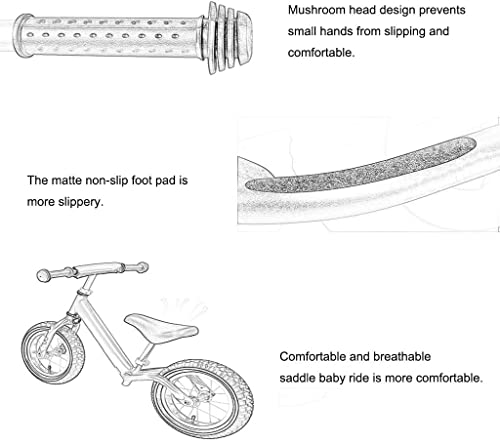 Mushroom head design prevents small hands from slipping and comfortable.

The matte non-slip foot pad is more slippery.

Comfortable and breathable saddle baby ride is more comfortable.