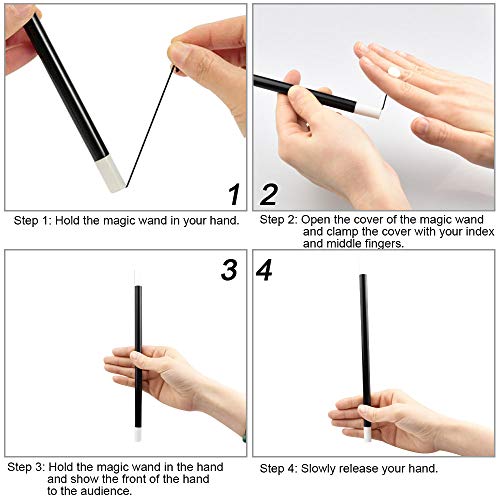 1

Step 1: Hold the magic wand in your hand.

2

Step 2: Open the cover of the magic wand and clamp the cover with your index and middle fingers.

3

Step 3: Hold the magic wand in the hand and show the front of the hand to the audience.

4

Step 4: Slowly release your hand.