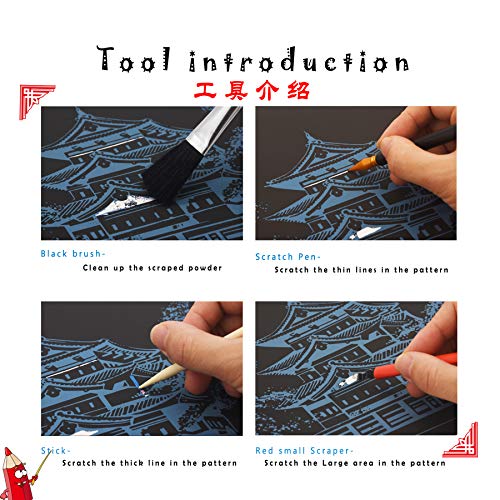 Tool introduction
工具介绍

Black brush-
Clean up the scraped powder

Scratch Pen-
Scratch the thin lines in the pattern

Stick-
Scratch the thick line in the pattern

Red small Scraper-
Scratch the Large area in the pattern