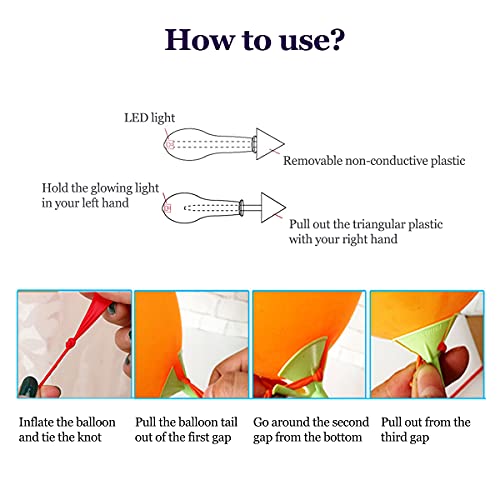 How to use?

LED light

Removable non-conductive plastic

Hold the glowing light in your left hand

Pull out the triangular plastic with your right hand

Inflate the balloon and tie the knot

Pull the balloon tail out of the first gap

Go around the second gap from the bottom

Pull out from the third gap