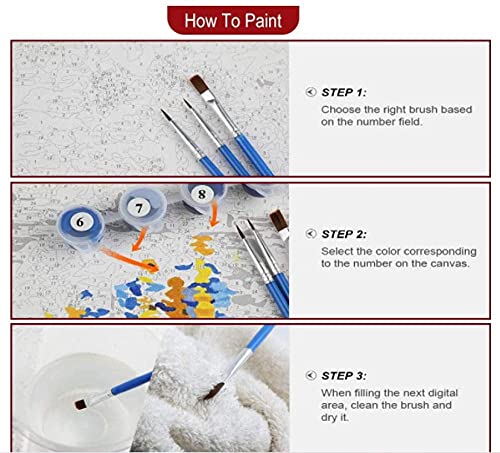 How To Paint

STEP 1:
Choose the right brush based on the number field.

6
7
8

STEP 2:
Select the color corresponding to the number on the canvas.

STEP 3:
When filling the next digital area, clean the brush and dry it.