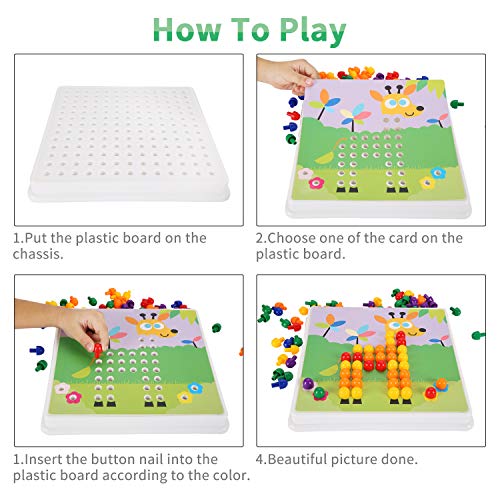 How To Play

1.Put the plastic board on the chassis.

2.Choose one of the card on the plastic board.

1.Insert the button nail into the plastic board according to the color.

4.Beautiful picture done.