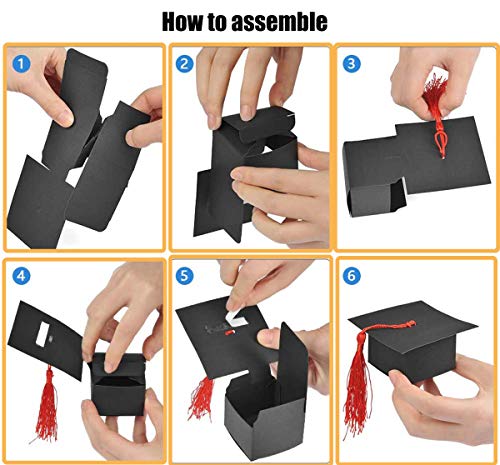 How to assemble

1

2

3

4

5

6