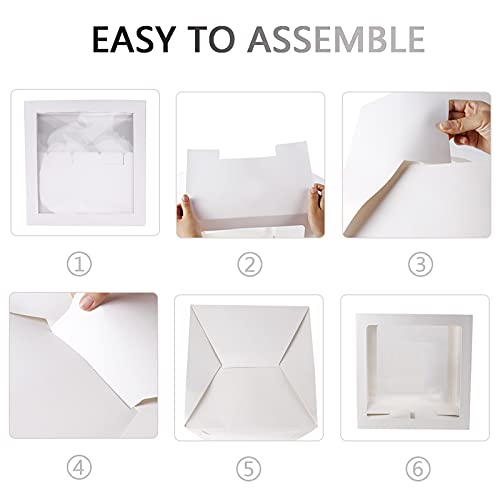 EASY TO ASSEMBLE

①

②

③

④

⑤

⑥