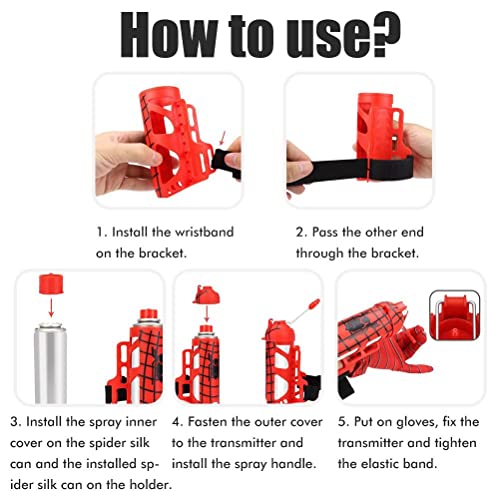 How to use?

1. Install the wristband on the bracket.

2. Pass the other end through the bracket.

3. Install the spray inner cover on the spider silk can and the installed spider silk can on the holder.

4. Fasten the outer cover to the transmitter and install the spray handle.

5. Put on gloves, fix the transmitter and tighten the elastic band.