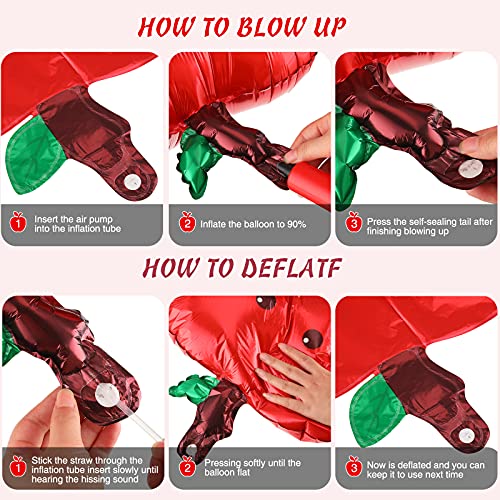 HOW TO BLOW UP

1 Insert the air pump into the inflation tube

2 Inflate the balloon to 90%

3 Press the self-sealing tail after finishing blowing up

HOW TO DEFLATF

1 Stick the straw through the inflation tube insert slowly until hearing the hissing sound

2 Pressing softly until the balloon flat

3 Now is deflated and you can keep it to use next time