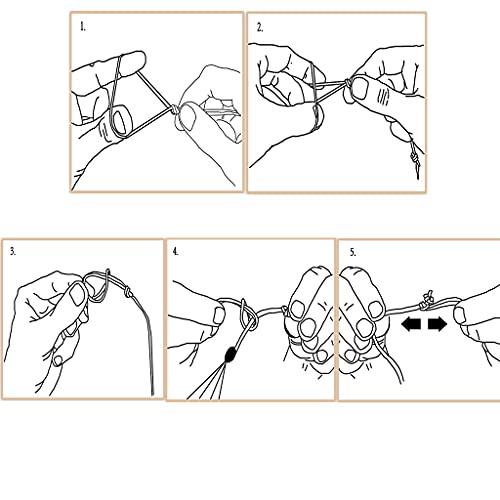 1.

2.

3.

4.

5.