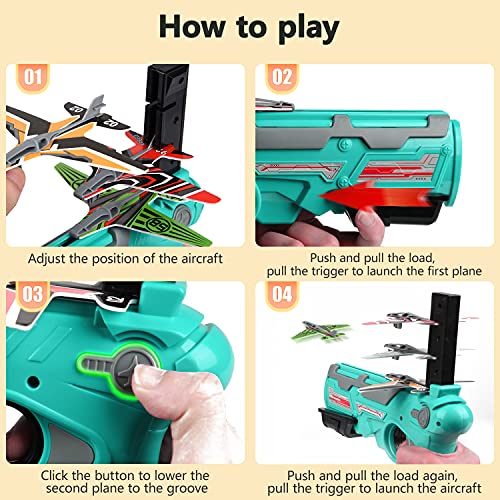 How to play

01

Adjust the position of the aircraft

02

Push and pull the load, pull the trigger to launch the first plane

03

Click the button to lower the second plane to the groove

04

Push and pull the load again, pull the trigger to launch the aircraft