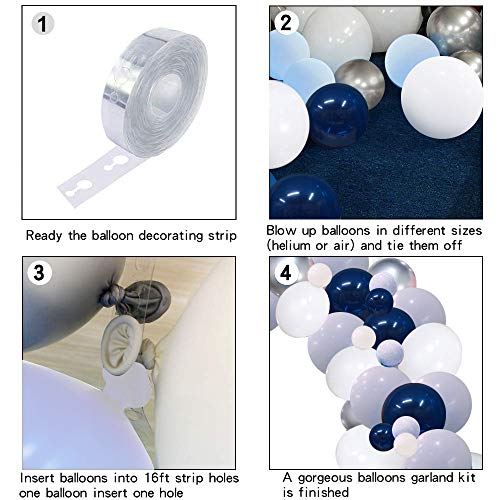 1

Ready the balloon decorating strip

2

Blow up balloons in different sizes (helium or air) and tie them off

3

Insert balloons into 16ft strip holes one balloon insert one hole

4

A gorgeous balloons garland kit is finished