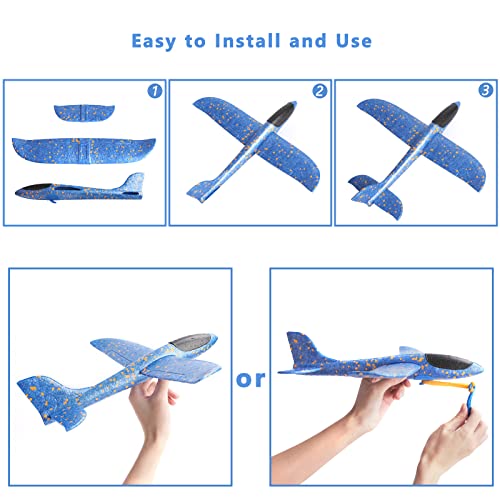 Easy to Install and Use

1

2

3

or