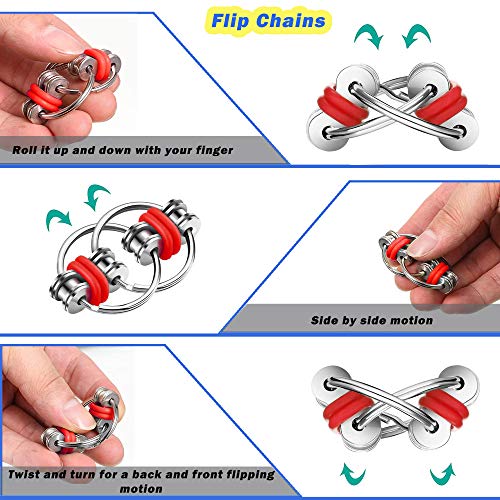 Flip Chains

Roll it up and down with your finger

Side by side motion

Twist and turn for a back and front flipping motion