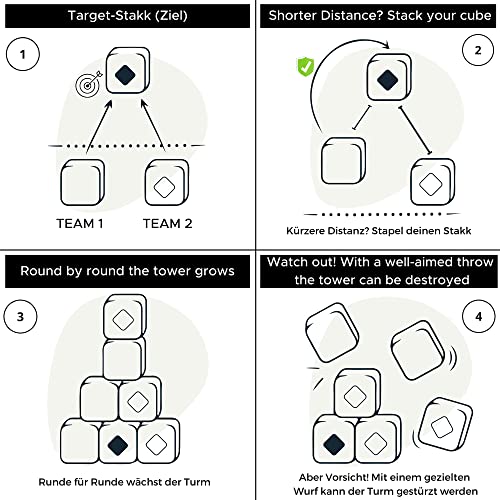 Target-Stakk (Ziel)

1

TEAM 1 TEAM 2

Shorter Distance? Stack your cube

2

Kürzere Distanz? Stapel deinen Stakk

Round by round the tower grows

3

Runde für Runde wächst der Turm

Watch out! With a well-aimed throw the tower can be destroyed

4

Aber Vorsicht! Mit einem gezielten Wurf kann der Turm gestürzt werden