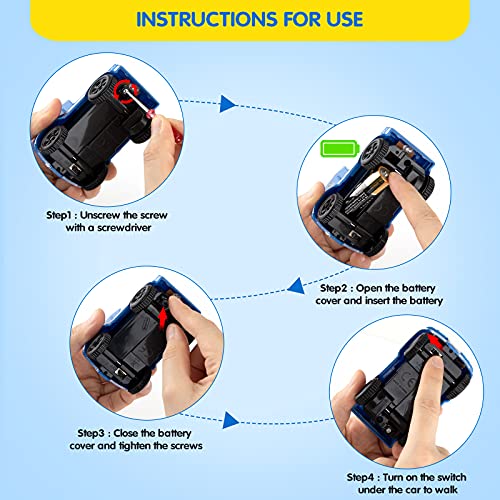 INSTRUCTIONS FOR USE

Step1 : Unscrew the screw with a screwdriver

Step2 : Open the battery cover and insert the battery

Step3 : Close the battery cover and tighten the screws

Step4 : Turn on the switch under the car to walk