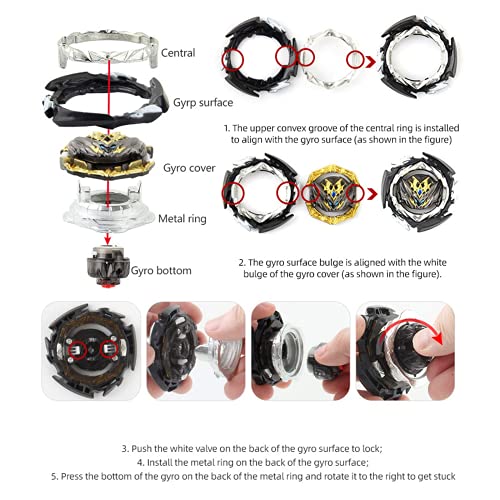 Central

Gyrp surface

Gyro cover

Metal ring

Gyro bottom

1. The upper convex groove of the central ring is installed to align with the gyro surface (as shown in the figure)

2. The gyro surface bulge is aligned with the white bulge of the gyro cover (as shown in the figure).

3. Push the white valve on the back of the gyro surface to lock;
4. Install the metal ring on the back of the gyro surface;
5. Press the bottom of the gyro on the back of the metal ring and rotate it to the right to get stuck