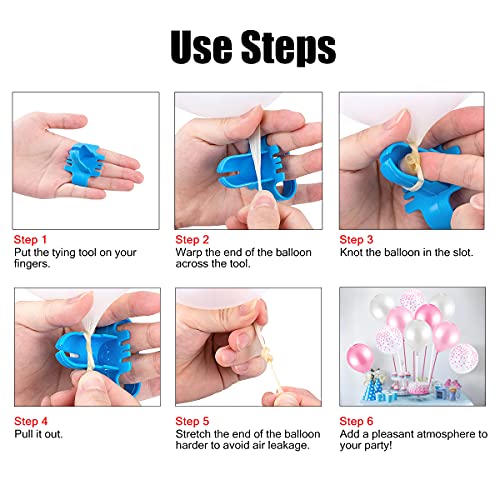 Use Steps

Step 1
Put the tying tool on your fingers.

Step 2
Warp the end of the balloon across the tool.

Step 3
Knot the balloon in the slot.

Step 4
Pull it out.

Step 5
Stretch the end of the balloon harder to avoid air leakage.

Step 6
Add a pleasant atmosphere to your party!