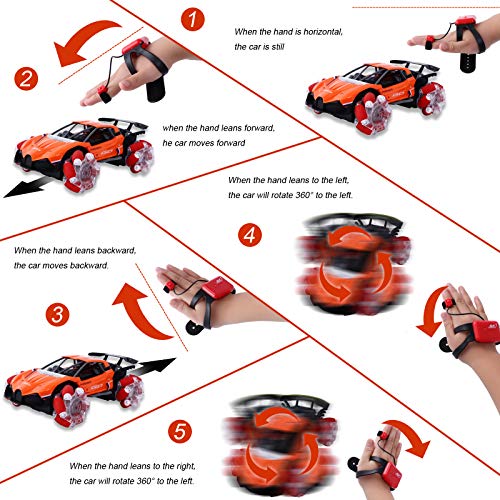 1

When the hand is horizontal, the car is still

2

when the hand leans forward, he car moves forward

When the hand leans to the left, the car will rotate 360° to the left.

4

When the hand leans backward, the car moves backward.

3

5

When the hand leans to the right, the car will rotate 360° to the left.